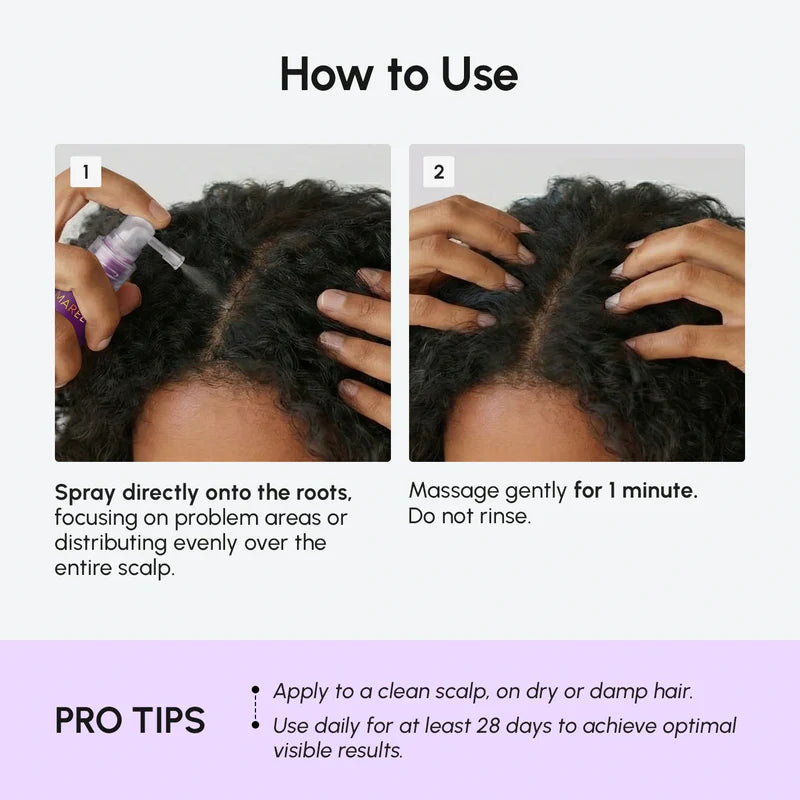 How to Use

1

MAREL

Spray directly onto the roots, focusing on problem areas or distributing evenly over the entire scalp.

2

Massage gently for 1 minute. Do not rinse.

PRO TIPS

Apply to a clean scalp, on dry or damp hair.

Use daily for at least 28 days to achieve optimal visible results.