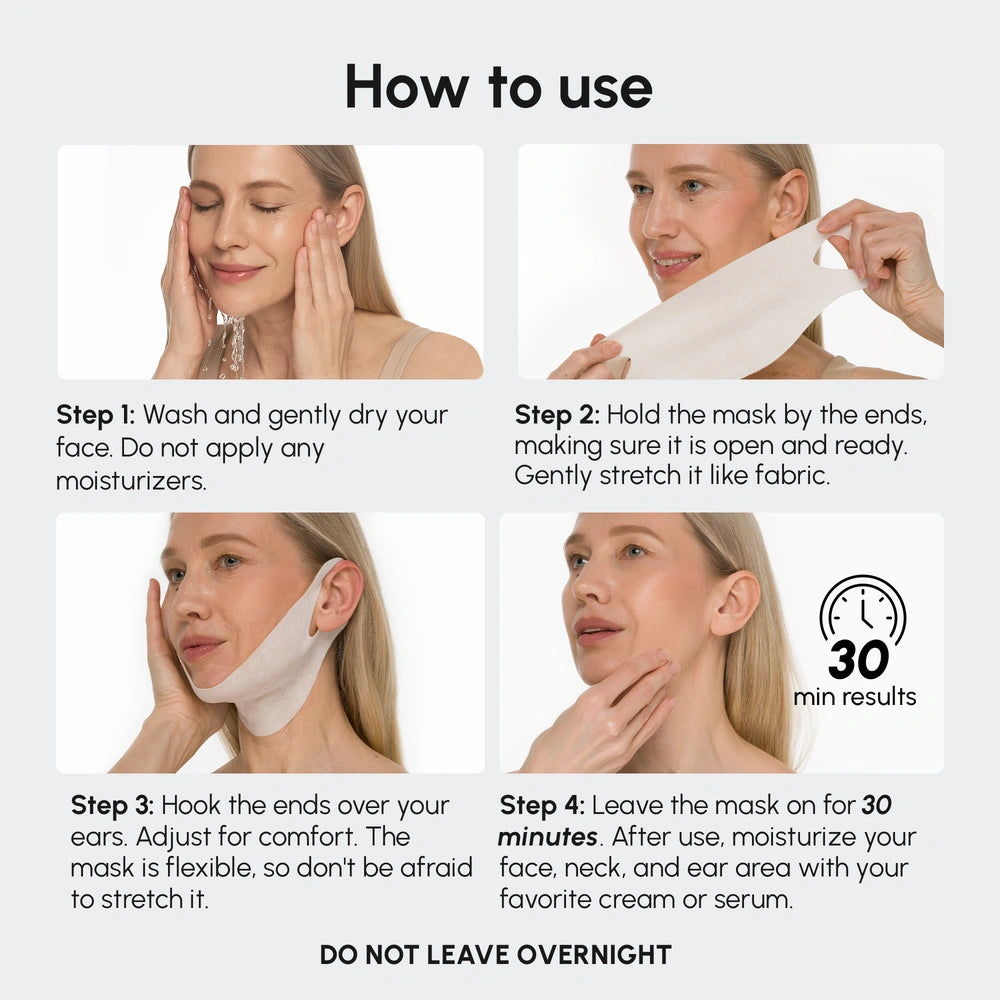 How to use

Step 1: Wash and gently dry your face. Do not apply any moisturizers.

Step 2: Hold the mask by the ends, making sure it is open and ready. Gently stretch it like fabric.

Step 3: Hook the ends over your ears. Adjust for comfort. The mask is flexible, so don't be afraid to stretch it.

30
min results

Step 4: Leave the mask on for 30 minutes. After use, moisturize your face, neck, and ear area with your favorite cream or serum.

DO NOT LEAVE OVERNIGHT