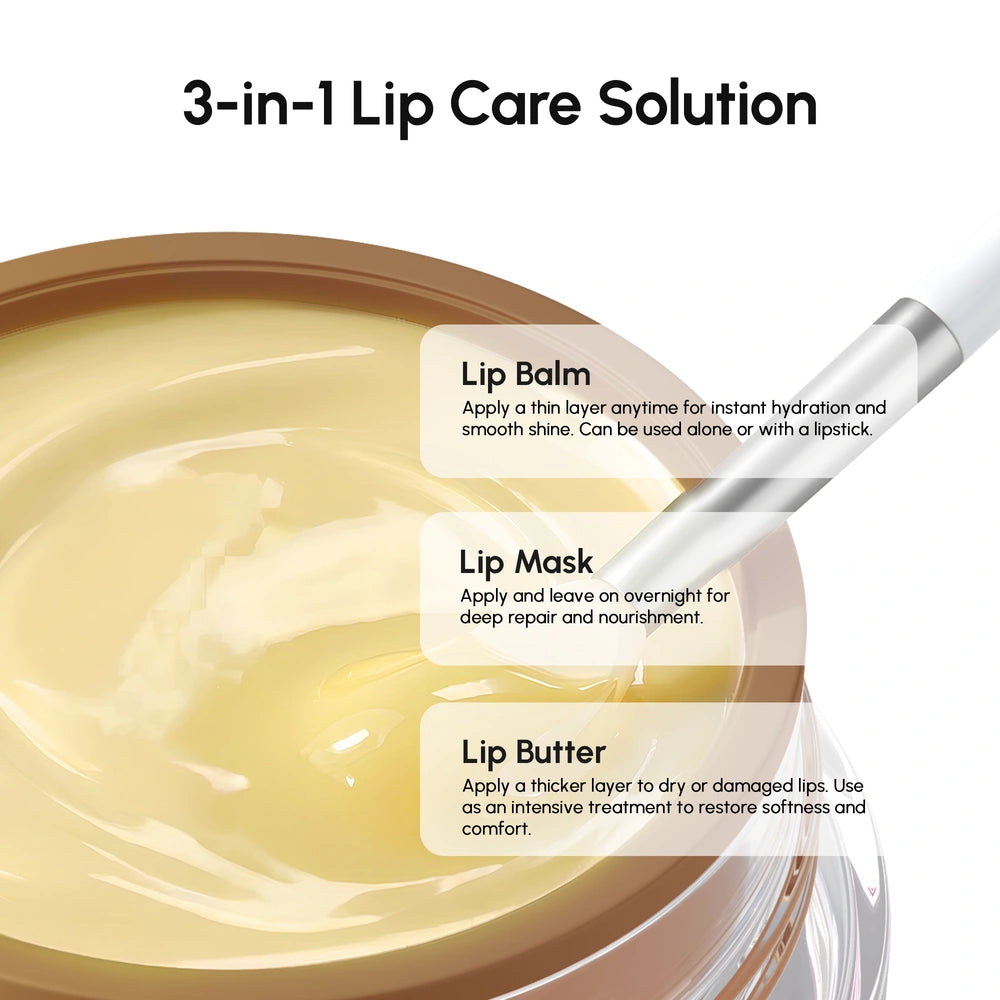 3-in-1 Lip Care Solution

Lip Balm
Apply a thin layer anytime for instant hydration and smooth shine. Can be used alone or with a lipstick.

Lip Mask
Apply and leave on overnight for deep repair and nourishment.

Lip Butter
Apply a thicker layer to dry or damaged lips. Use as an intensive treatment to restore softness and comfort.